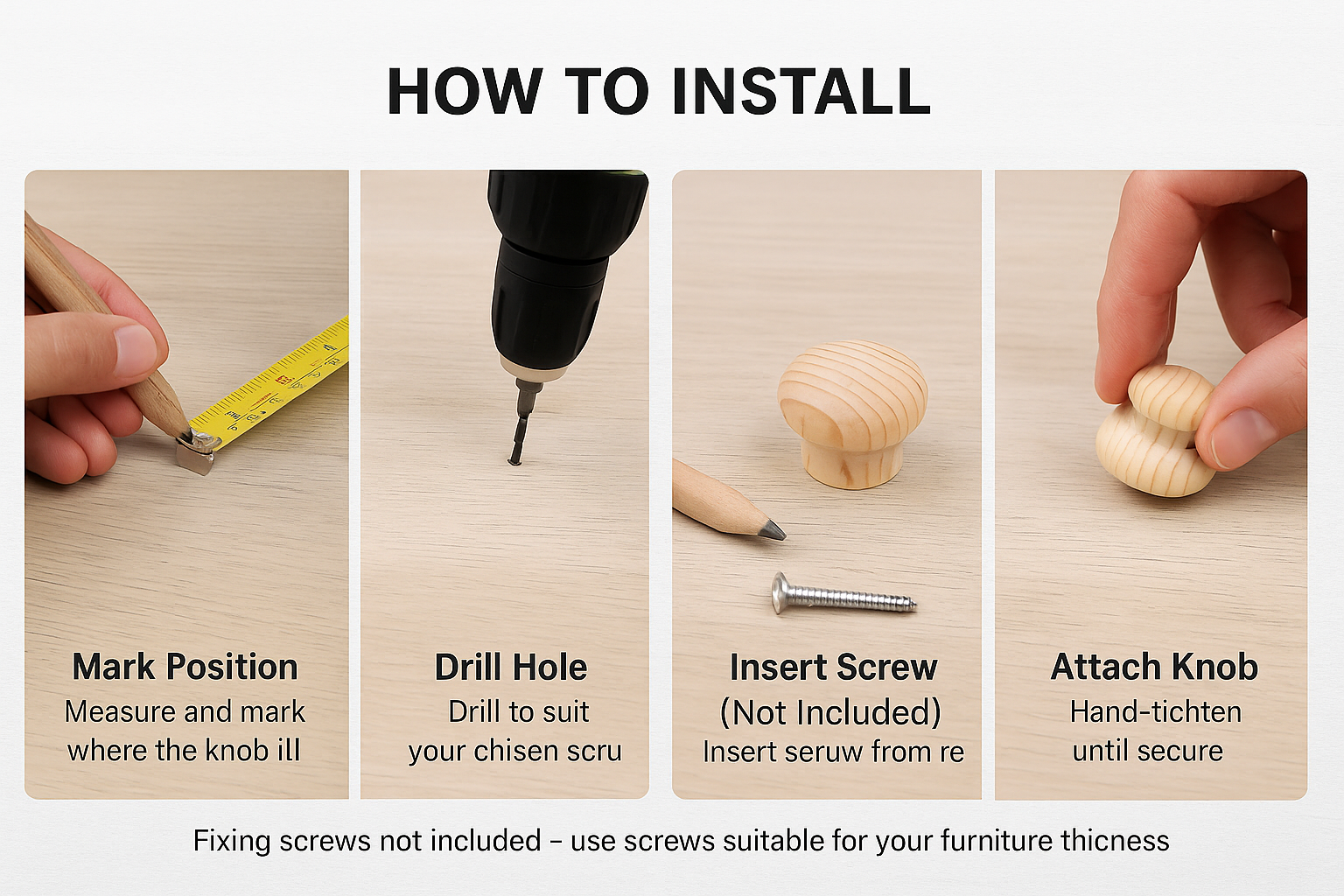 HOW TO INSTALL

Mark Position
Measure and mark where the knob ill

Drill Hole
Drill to suit your chisen scru

Insert Screw (Not Included)
Insert seruw from re

Attach Knob
Hand-tichten until secure

Fixing screws not included – use screws suitable for your furniture thicness