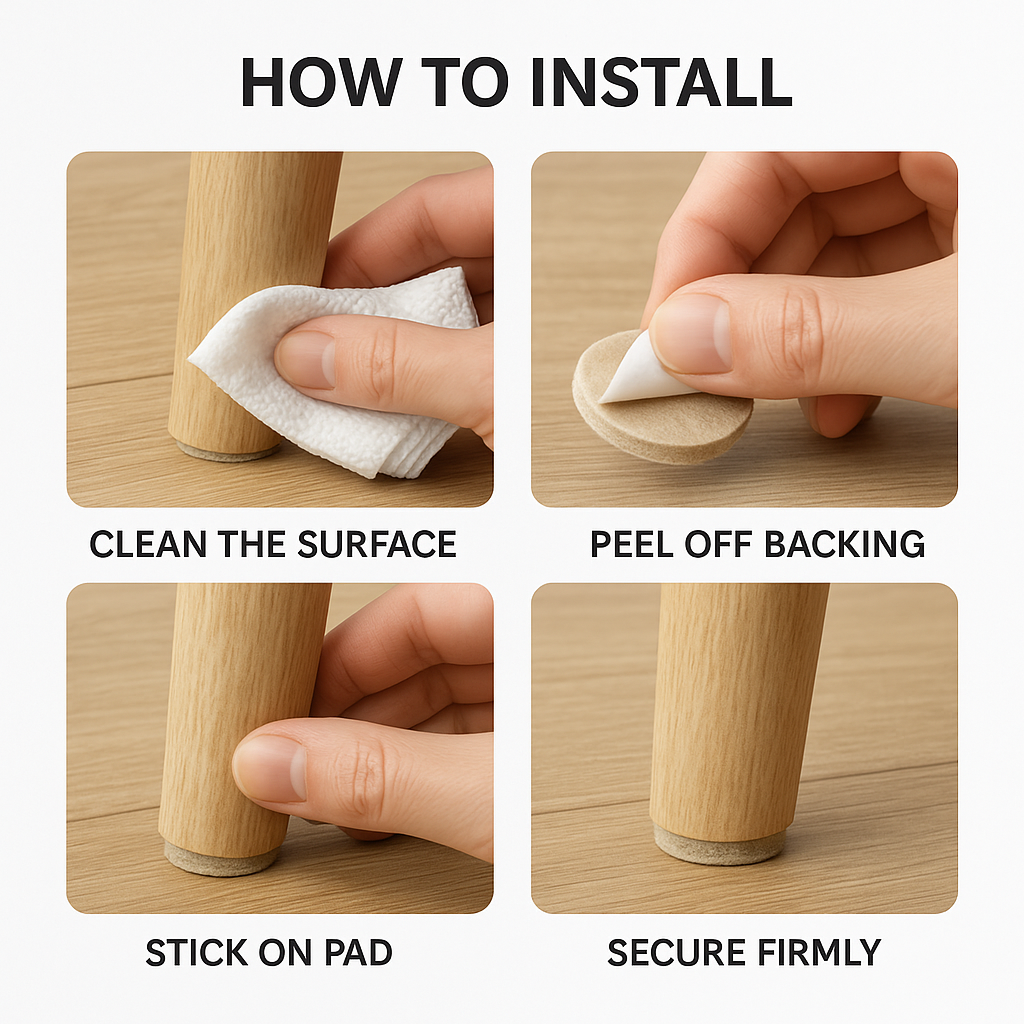 HOW TO INSTALL

CLEAN THE SURFACE

PEEL OFF BACKING

STICK ON PAD

SECURE FIRMLY