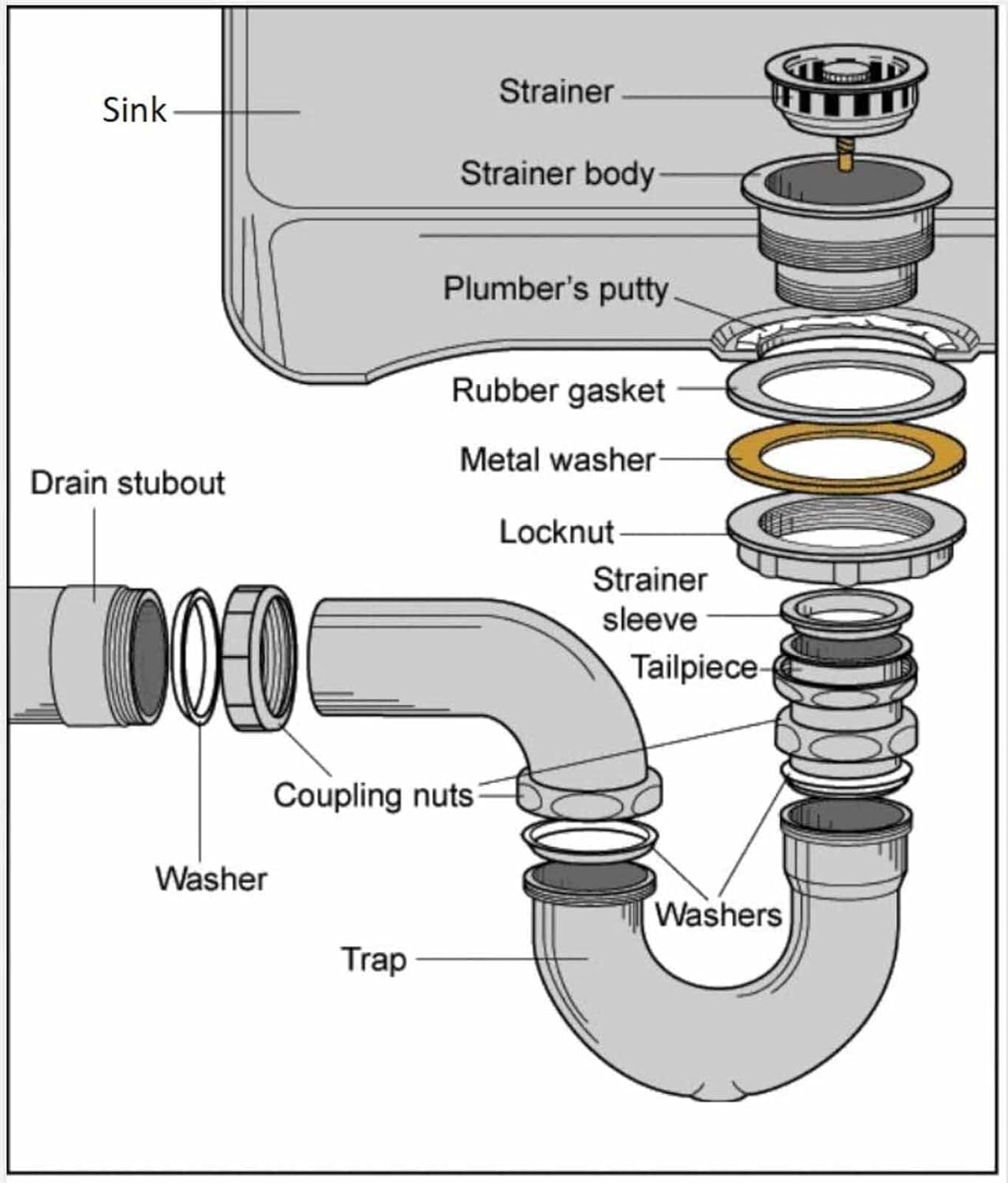 Sink
Strainer
Strainer body
Plumber's putty
Rubber gasket
Metal washer
Drain stubout
Locknut
Strainer sleeve
Tailpiece
Coupling nuts
Washer
Washers
Trap