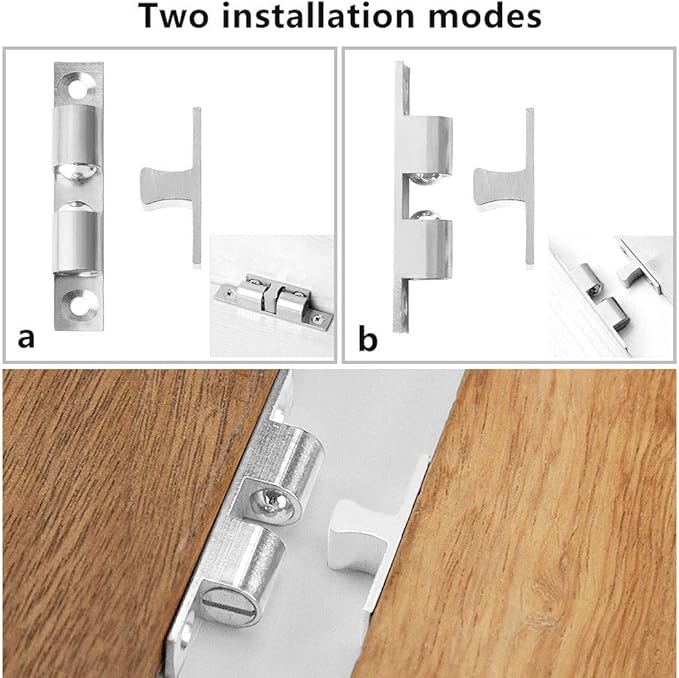 Two installation modes

a

b