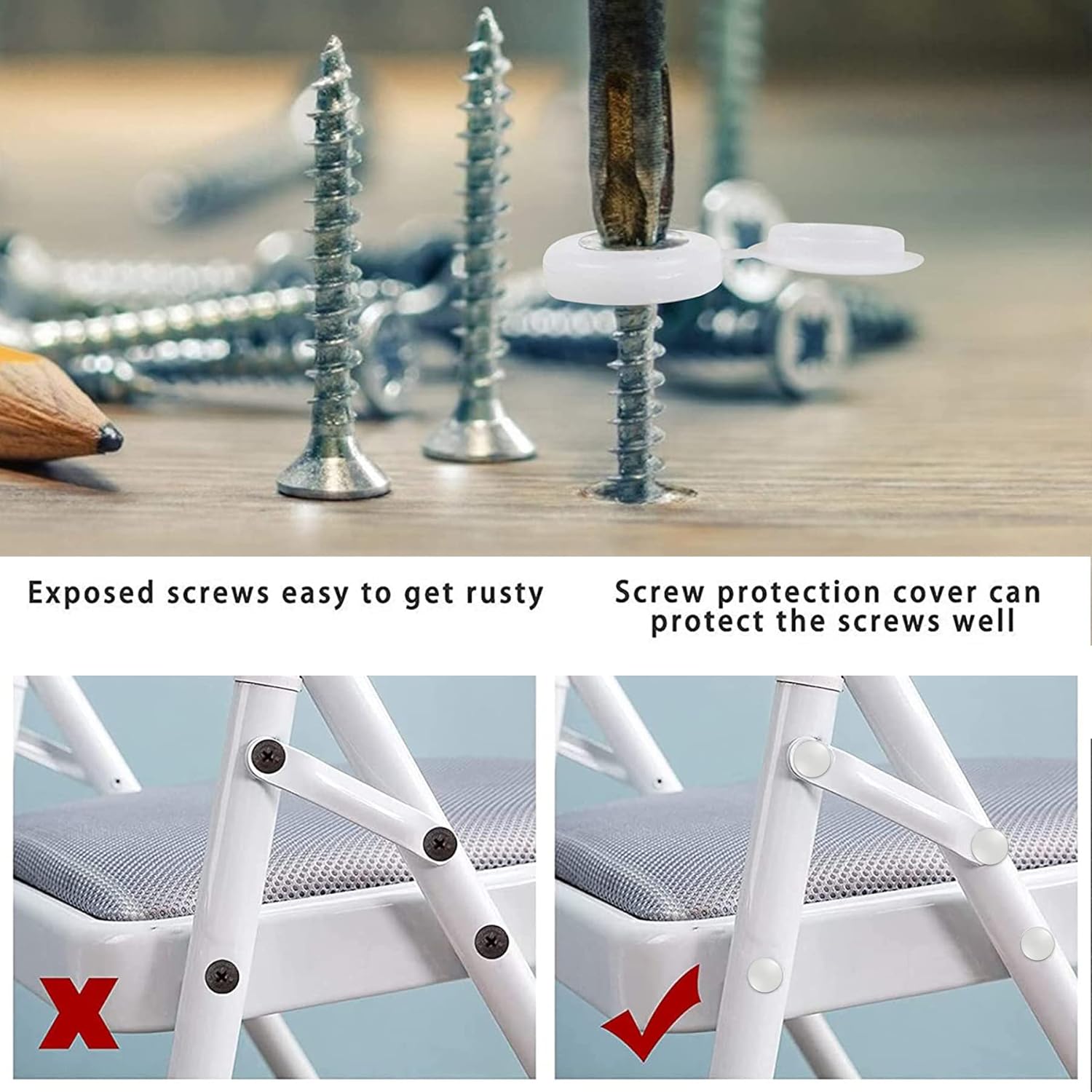 Exposed screws easy to get rusty

Screw protection cover can protect the screws well