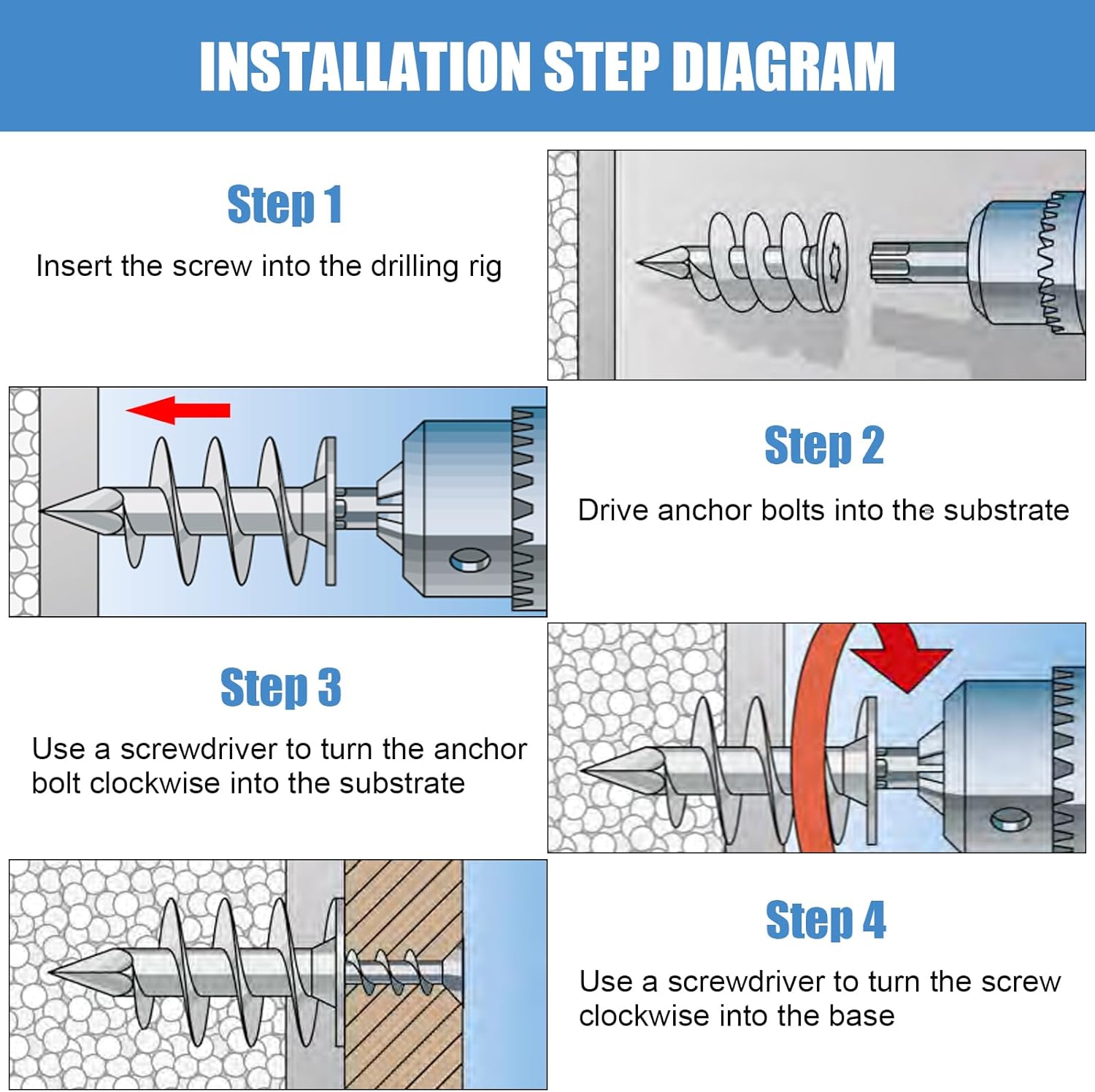 INSTALLATION STEP DIAGRAM

Step 1

Insert the screw into the drilling rig

Step 2

Drive anchor bolts into the substrate

Step 3

Use a screwdriver to turn the anchor bolt clockwise into the substrate

Step 4

Use a screwdriver to turn the screw clockwise into the base