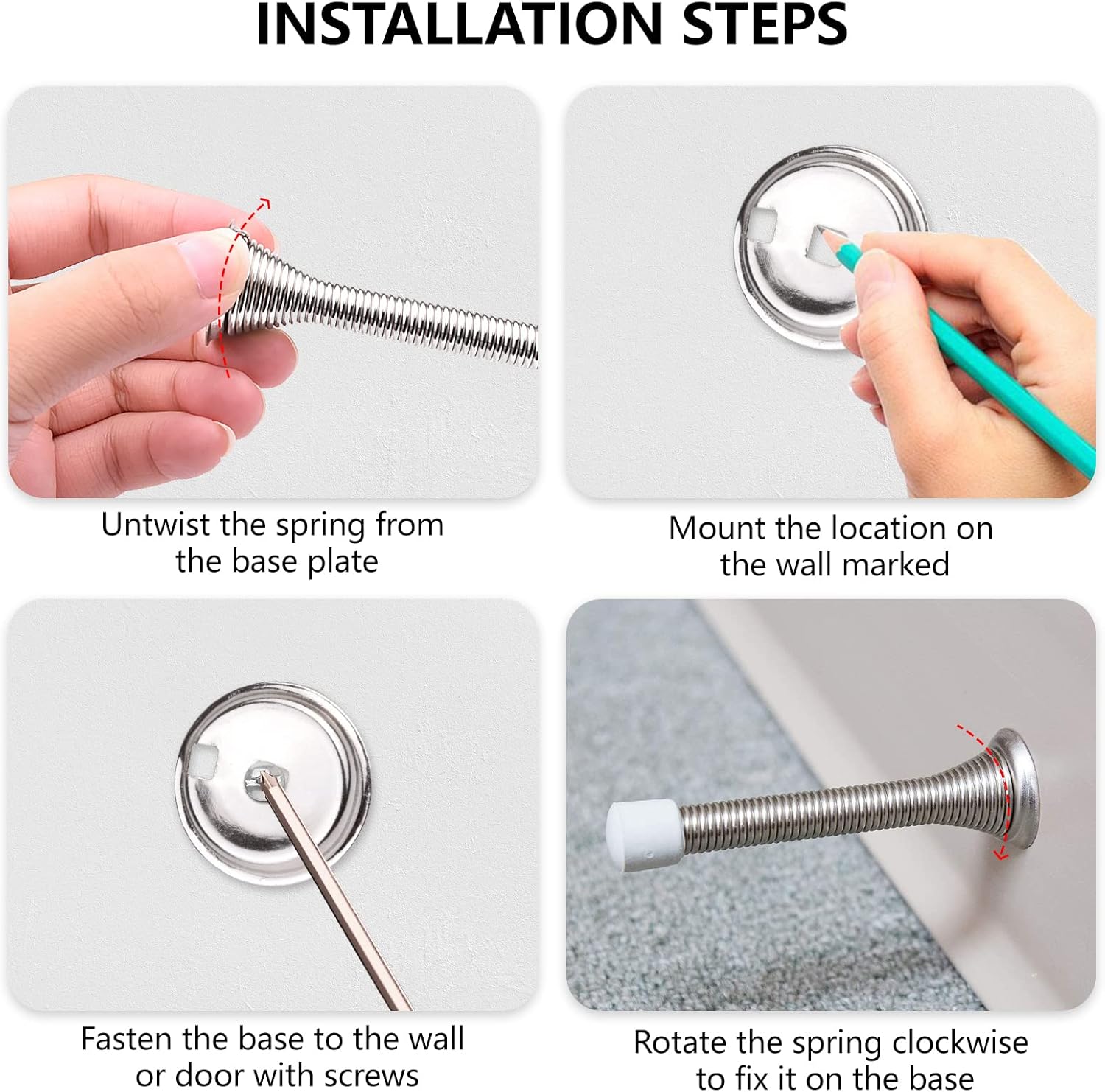 INSTALLATION STEPS

Untwist the spring from the base plate

Mount the location on the wall marked

Fasten the base to the wall or door with screws

Rotate the spring clockwise to fix it on the base