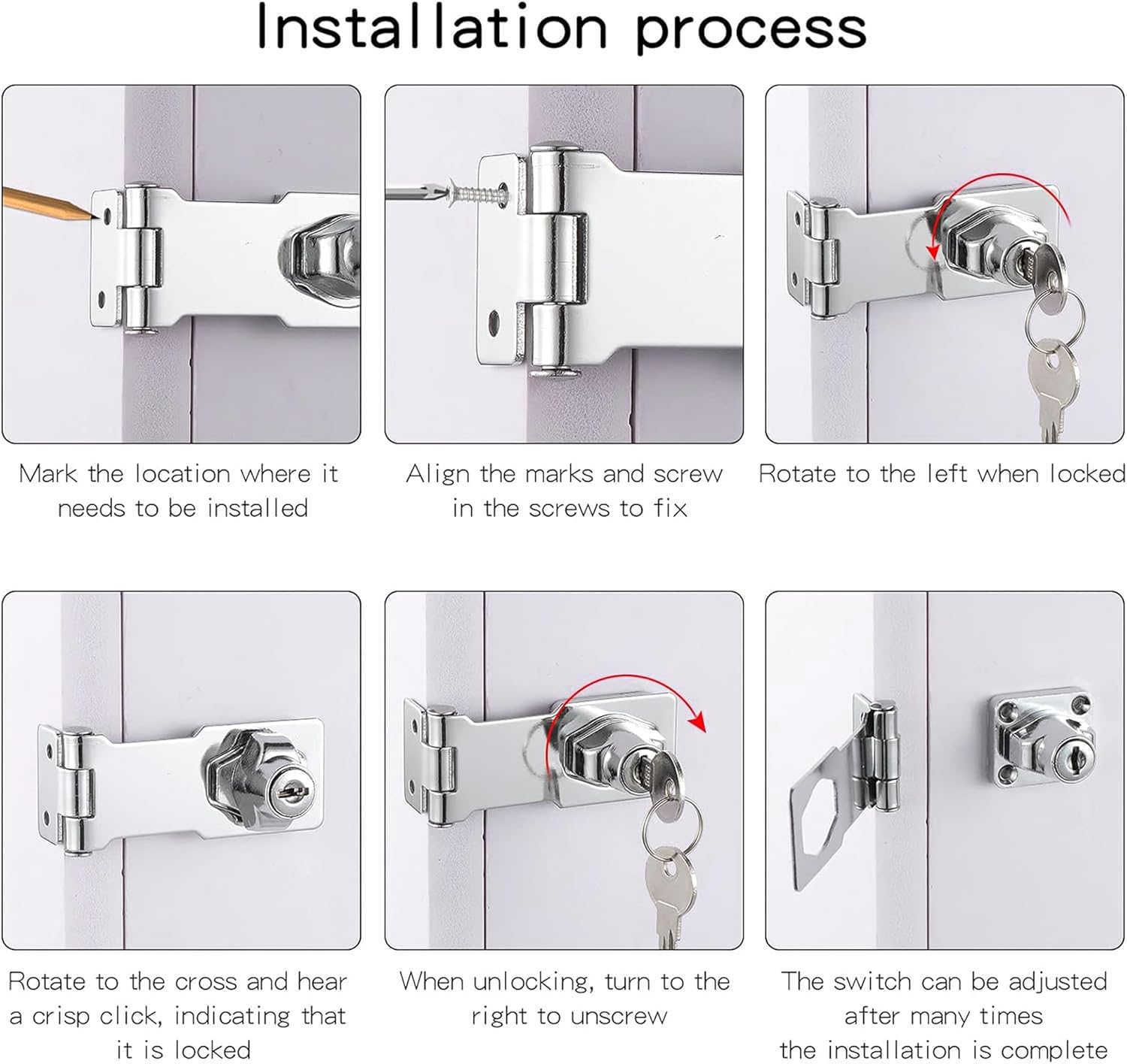 Installation process

Mark the location where it needs to be installed

Align the marks and screw in the screws to fix

Rotate to the left when locked

Rotate to the cross and hear a crisp click, indicating that it is locked

When unlocking, turn to the right to unscrew

The switch can be adjusted after many times the installation is complete