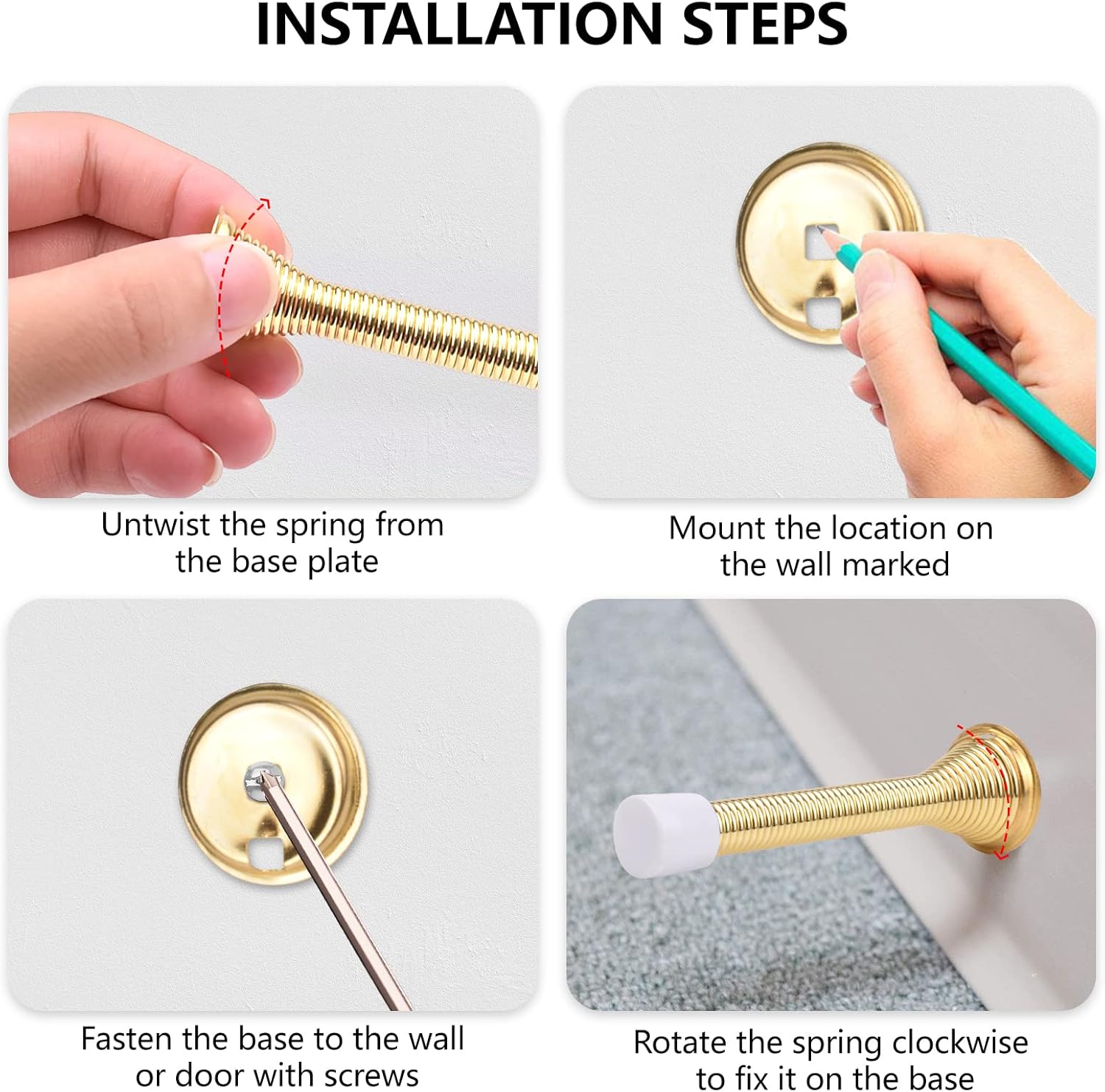 INSTALLATION STEPS

Untwist the spring from the base plate

Mount the location on the wall marked

Fasten the base to the wall or door with screws

Rotate the spring clockwise to fix it on the base