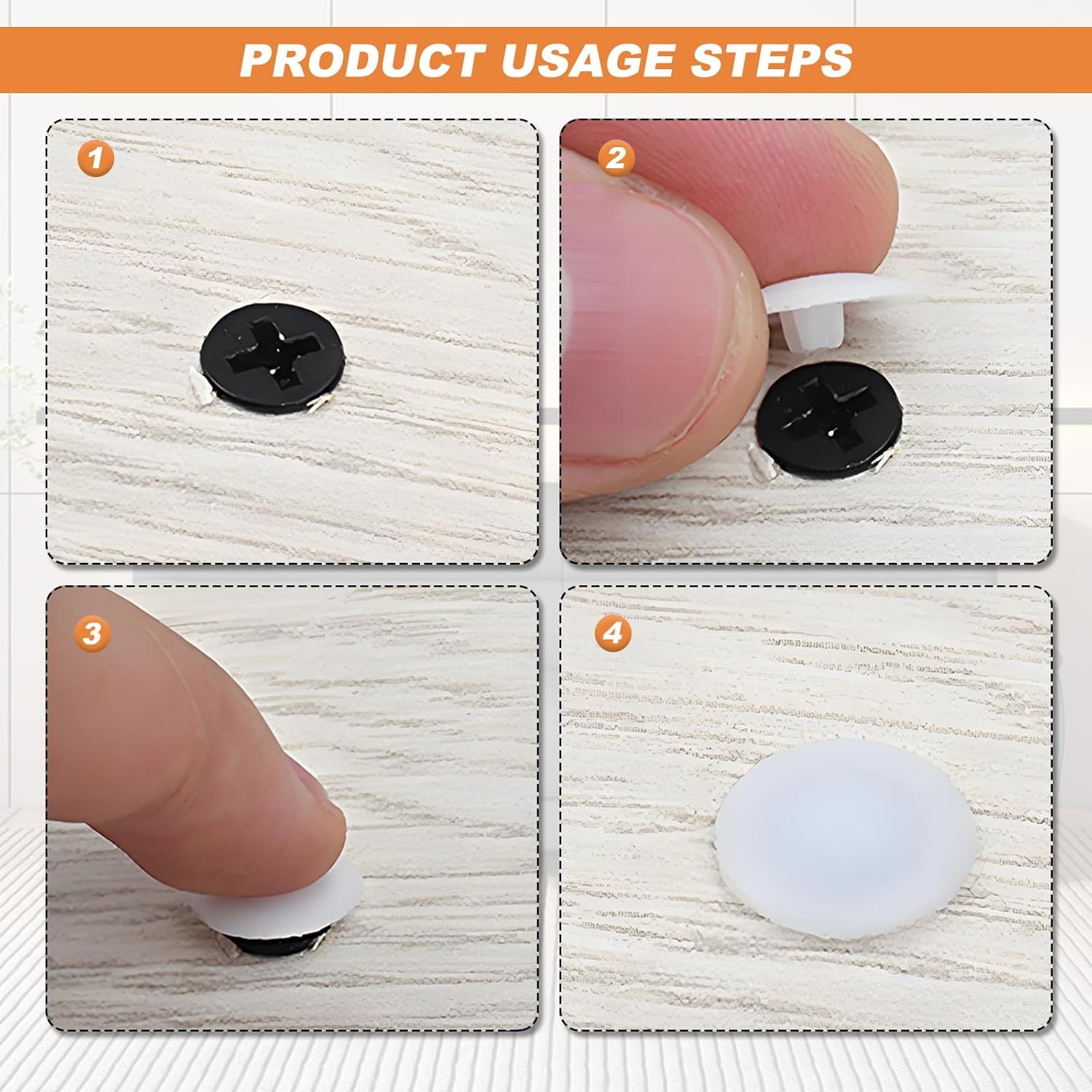 PRODUCT USAGE STEPS

1

2

3

4