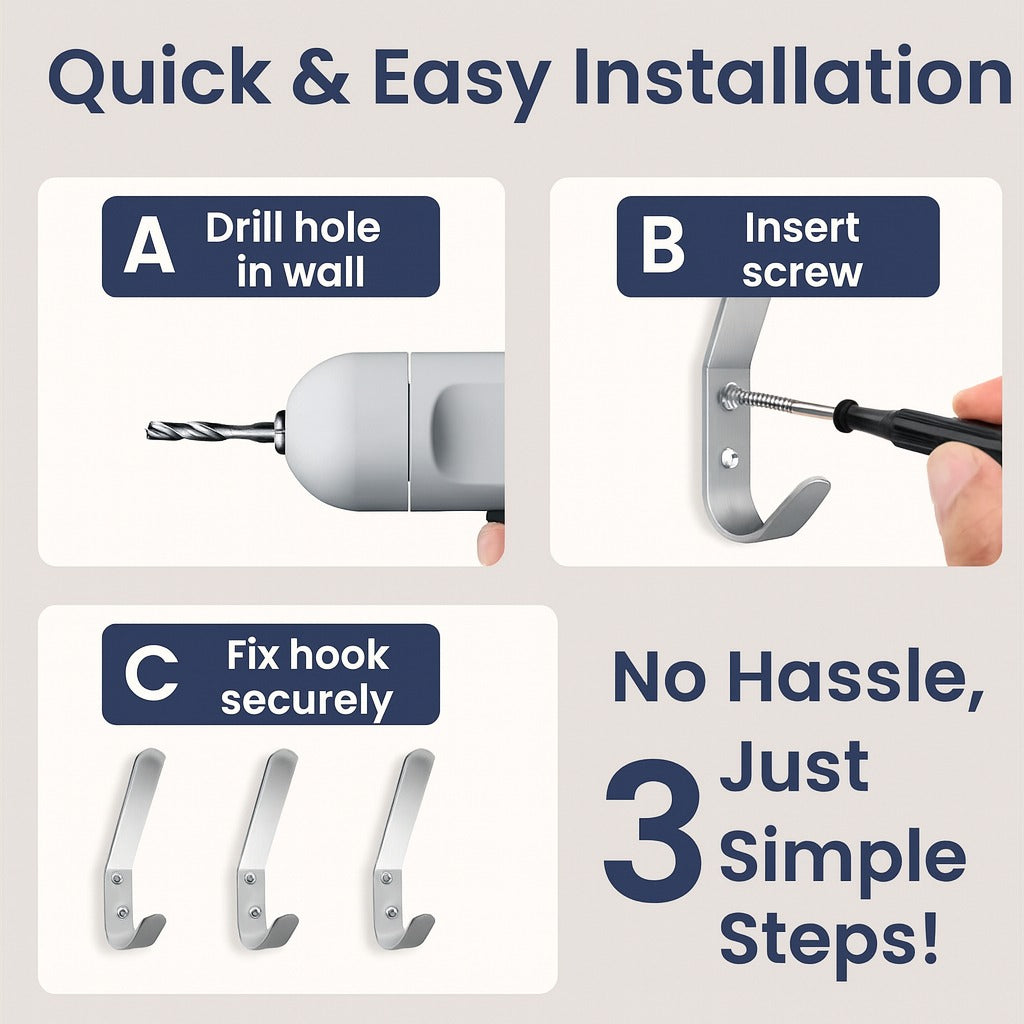 Quick & Easy Installation

A Drill hole in wall

B Insert screw

C Fix hook securely

No Hassle, Just 3 Simple Steps!