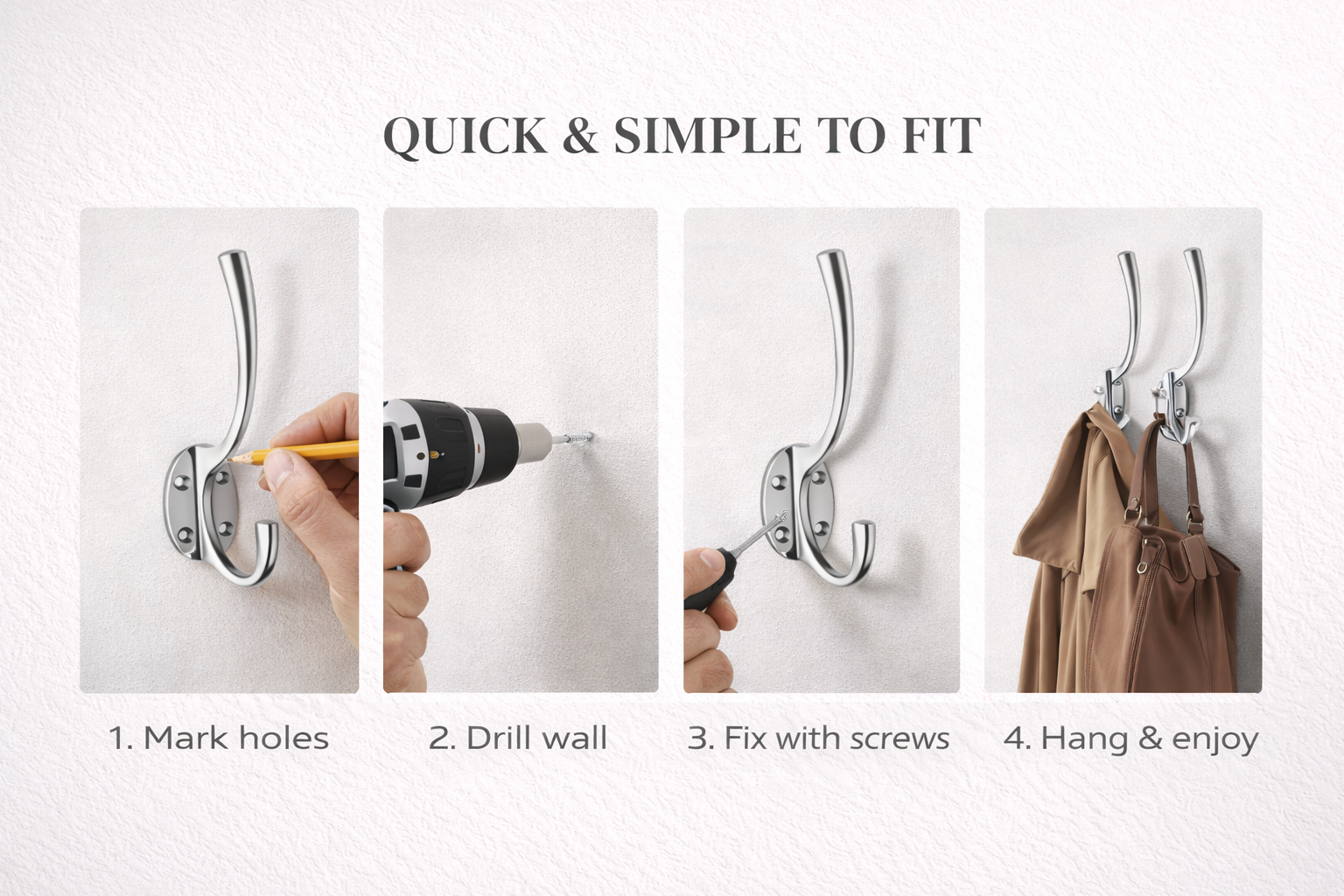 QUICK & SIMPLE TO FIT

1. Mark holes

2. Drill wall

3. Fix with screws

4. Hang & enjoy