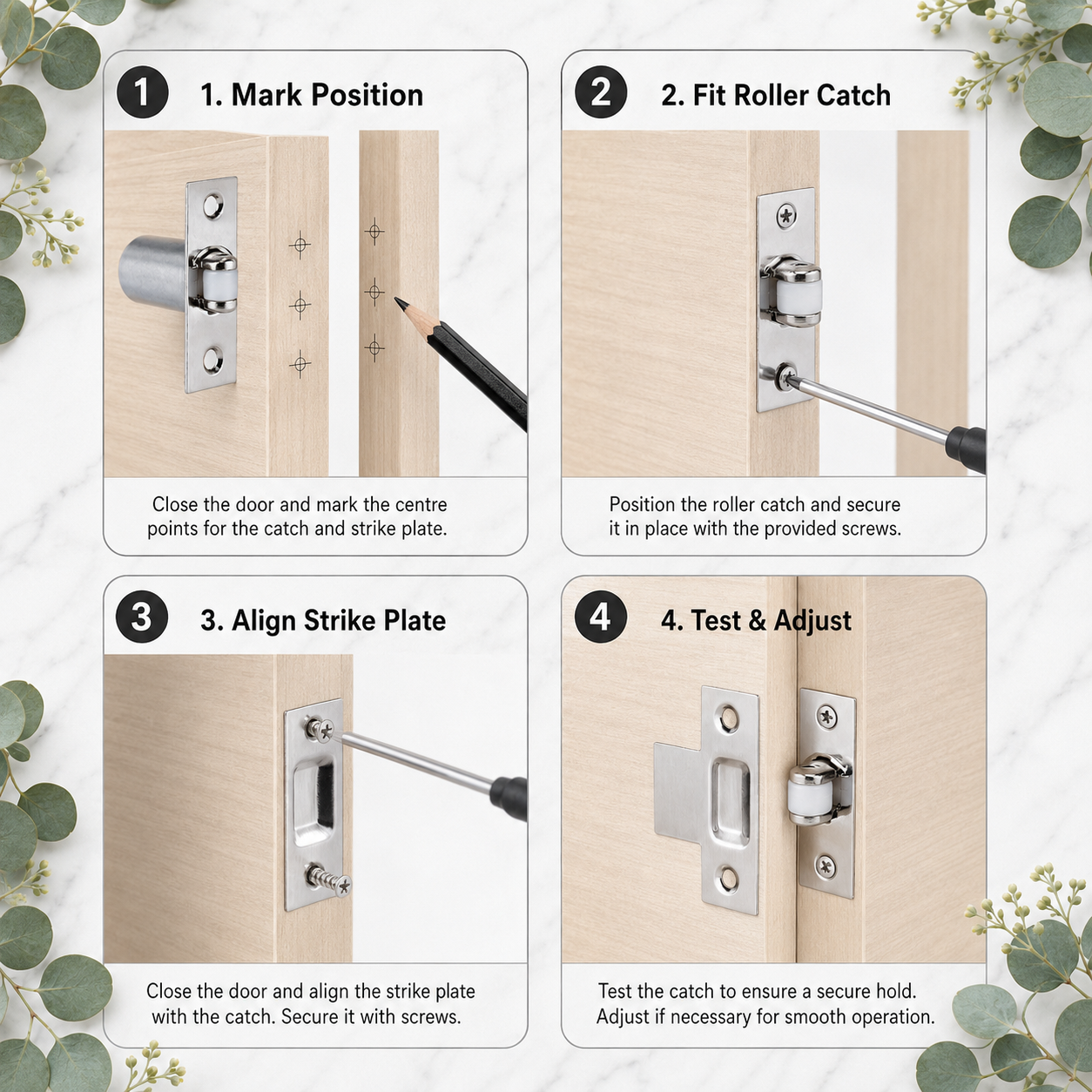 1 1. Mark Position

Close the door and mark the centre points for the catch and strike plate.

2 2. Fit Roller Catch

Position the roller catch and secure it in place with the provided screws.

3 3. Align Strike Plate

Close the door and align the strike plate with the catch. Secure it with screws.

4 4. Test & Adjust

Test the catch to ensure a secure hold. Adjust if necessary for smooth operation.