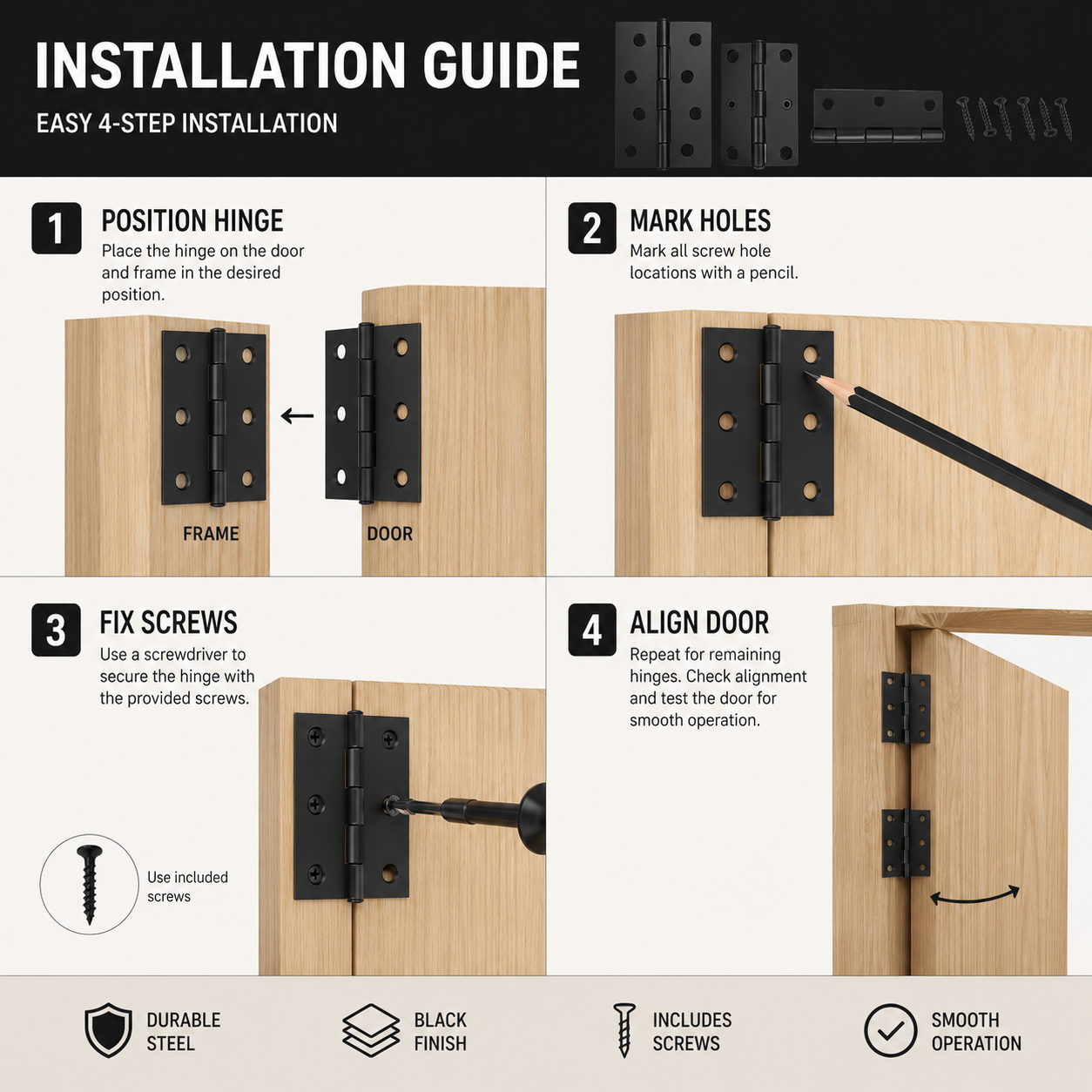 INSTALLATION GUIDE
EASY 4-STEP INSTALLATION

1
POSITION HINGE
Place the hinge on the door and frame in the desired position.

FRAME
DOOR

2
MARK HOLES
Mark all screw hole locations with a pencil.

3
FIX SCREWS
Use a screwdriver to secure the hinge with the provided screws.

Use included screws

4
ALIGN DOOR
Repeat for remaining hinges. Check alignment and test the door for smooth operation.

DURABLE STEEL
BLACK FINISH
INCLUDES SCREWS
SMOOTH OPERATION