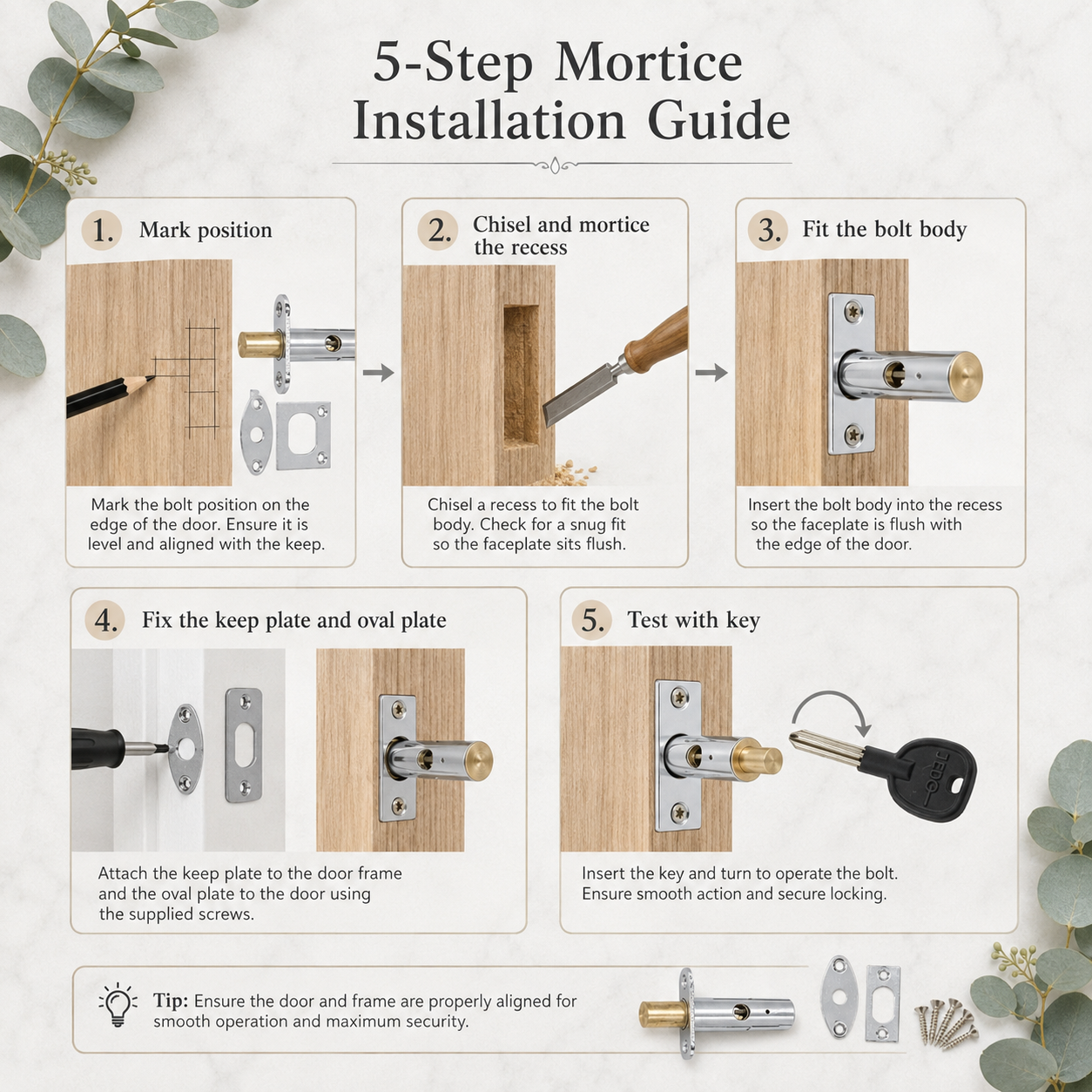 5-Step Mortice Installation Guide

1. Mark position

Mark the bolt position on the edge of the door. Ensure it is level and aligned with the keep.

2. Chisel and mortice the recess

Chisel a recess to fit the bolt body. Check for a snug fit so the faceplate sits flush.

3. Fit the bolt body

Insert the bolt body into the recess so the faceplate is flush with the edge of the door.

4. Fix the keep plate and oval plate

Attach the keep plate to the door frame and the oval plate to the door using the supplied screws.

5. Test with key

JEDO

Insert the key and turn to operate the bolt. Ensure smooth action and secure locking.

Tip: Ensure the door and frame are properly aligned for smooth operation and maximum security.