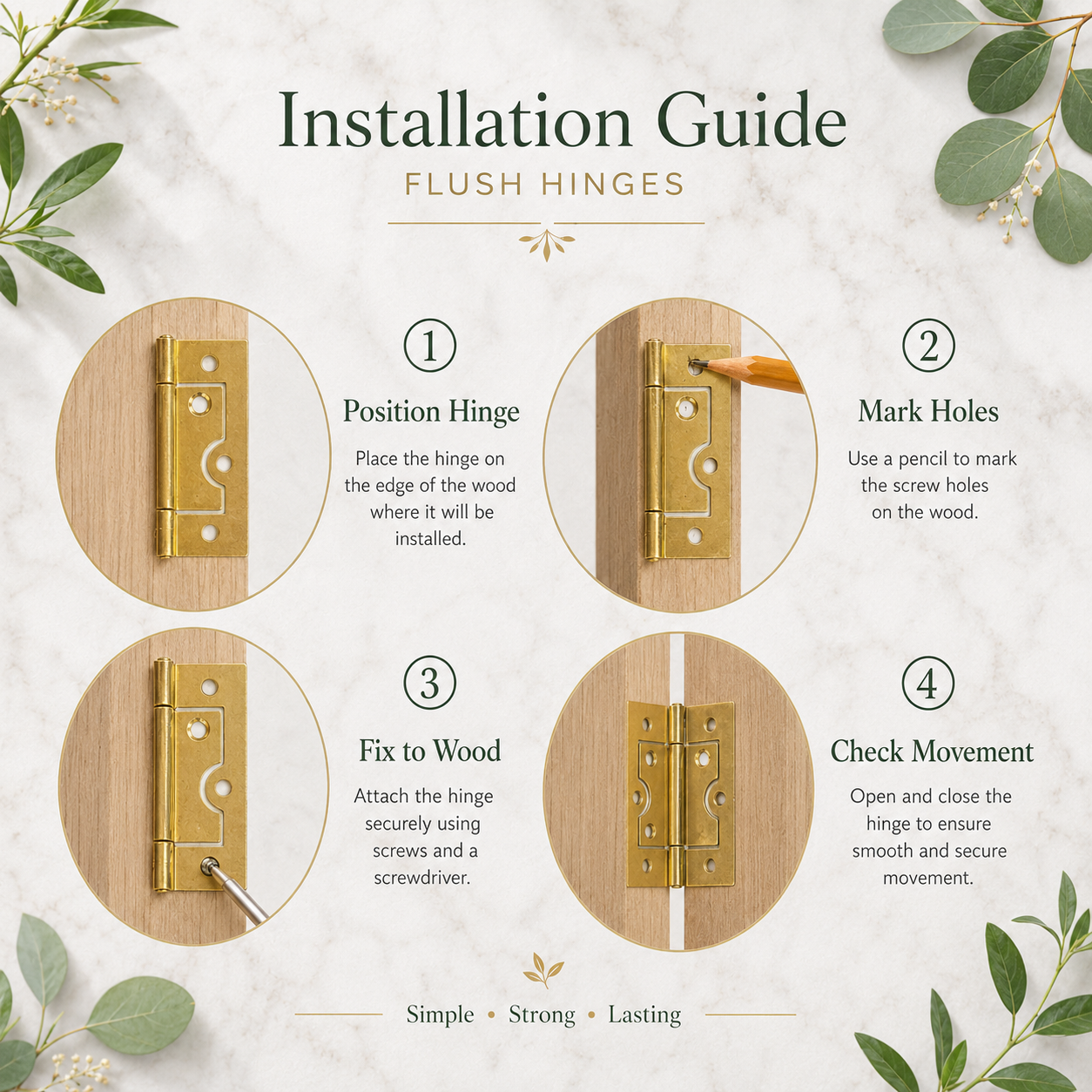 Installation Guide
FLUSH HINGES

1
Position Hinge
Place the hinge on the edge of the wood where it will be installed.

2
Mark Holes
Use a pencil to mark the screw holes on the wood.

3
Fix to Wood
Attach the hinge securely using screws and a screwdriver.

4
Check Movement
Open and close the hinge to ensure smooth and secure movement.

Simple • Strong • Lasting