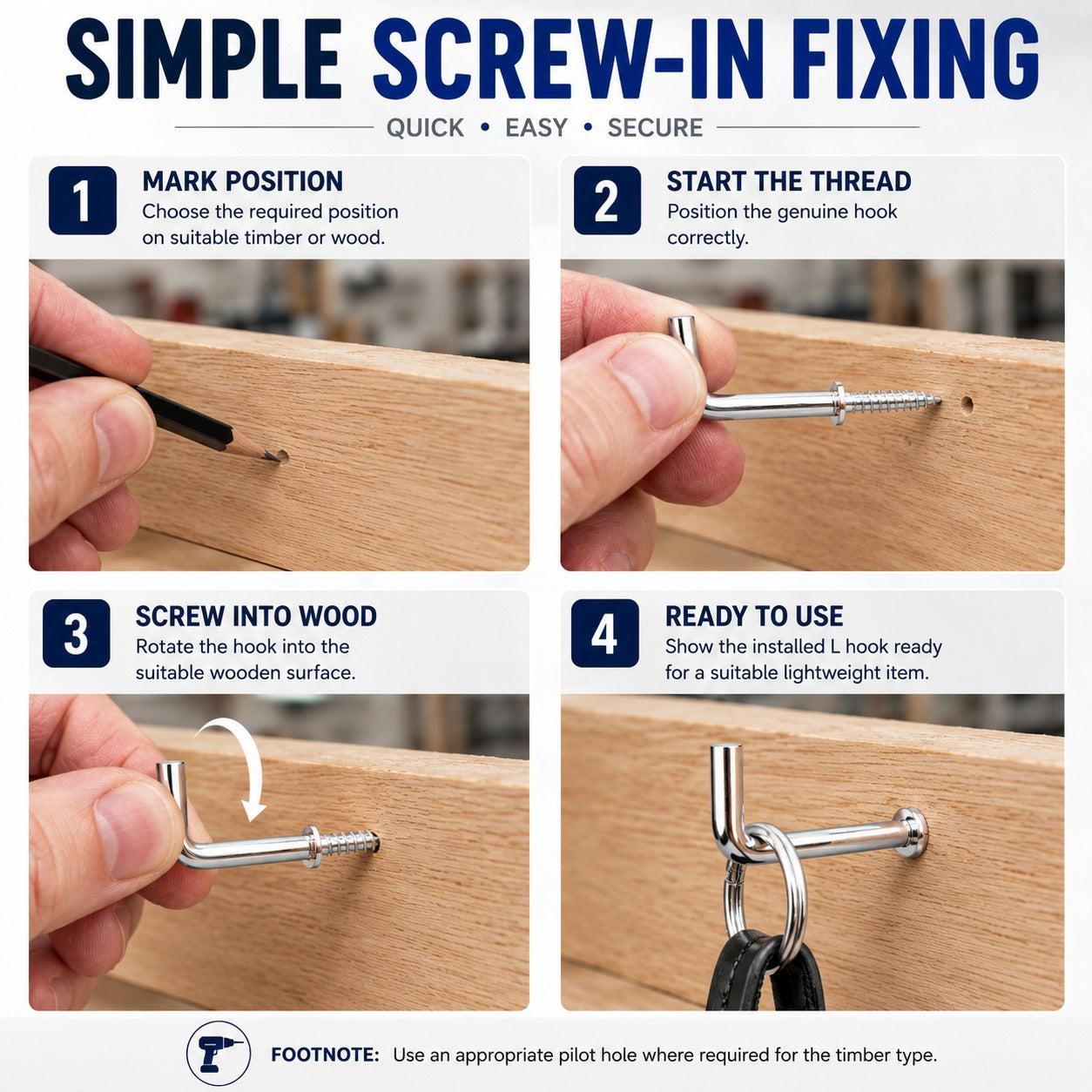 SIMPLE SCREW-IN FIXING

QUICK • EASY • SECURE

1

MARK POSITION

Choose the required position on suitable timber or wood.

2

START THE THREAD

Position the genuine hook correctly.

3

SCREW INTO WOOD

Rotate the hook into the suitable wooden surface.

4

READY TO USE

Show the installed L hook ready for a suitable lightweight item.

FOOTNOTE: Use an appropriate pilot hole where required for the timber type.