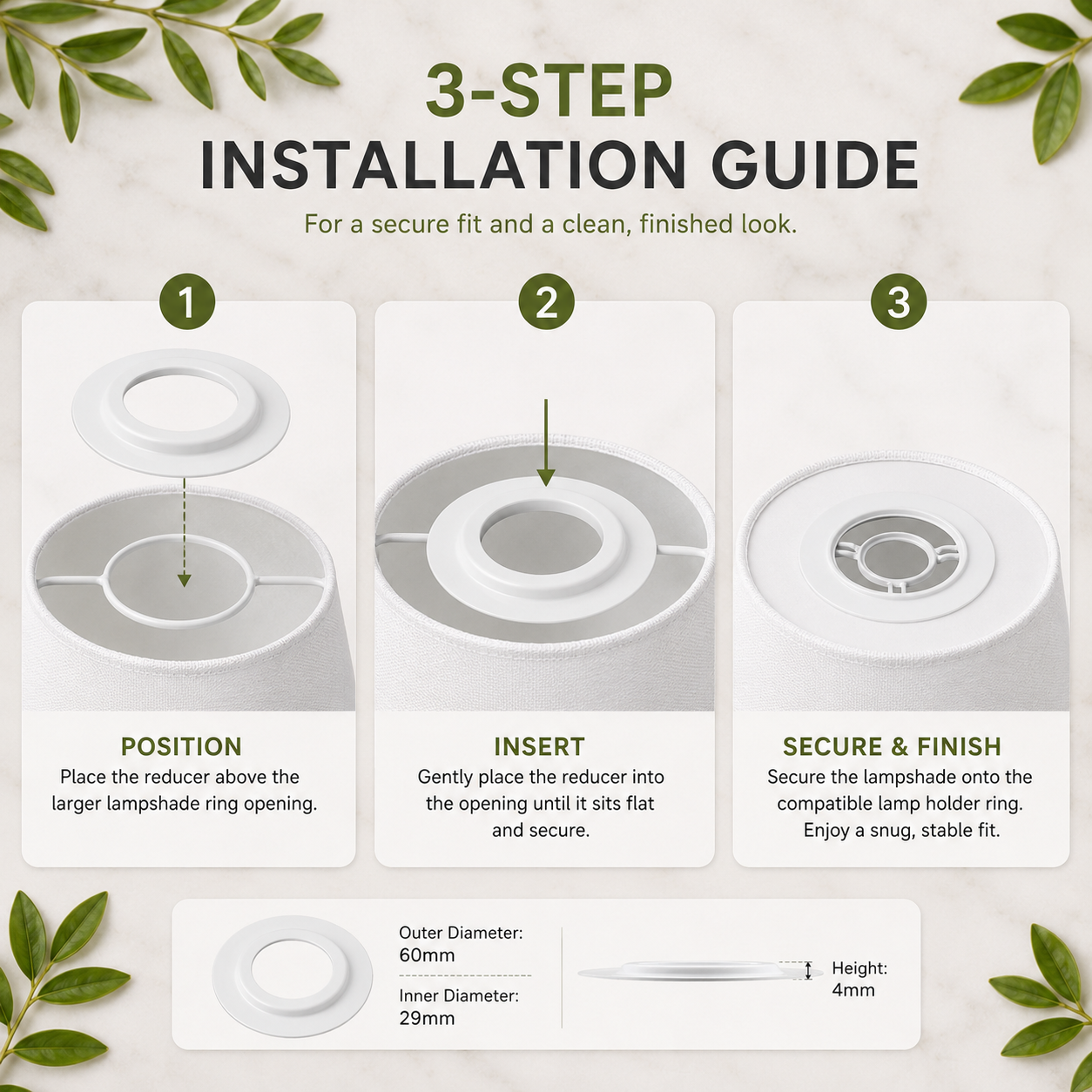 3-STEP
INSTALLATION GUIDE

For a secure fit and a clean, finished look.

1

POSITION
Place the reducer above the larger lampshade ring opening.

2

INSERT
Gently place the reducer into the opening until it sits flat and secure.

3

SECURE & FINISH
Secure the lampshade onto the compatible lamp holder ring. Enjoy a snug, stable fit.

Outer Diameter:
60mm

Inner Diameter:
29mm

Height:
4mm