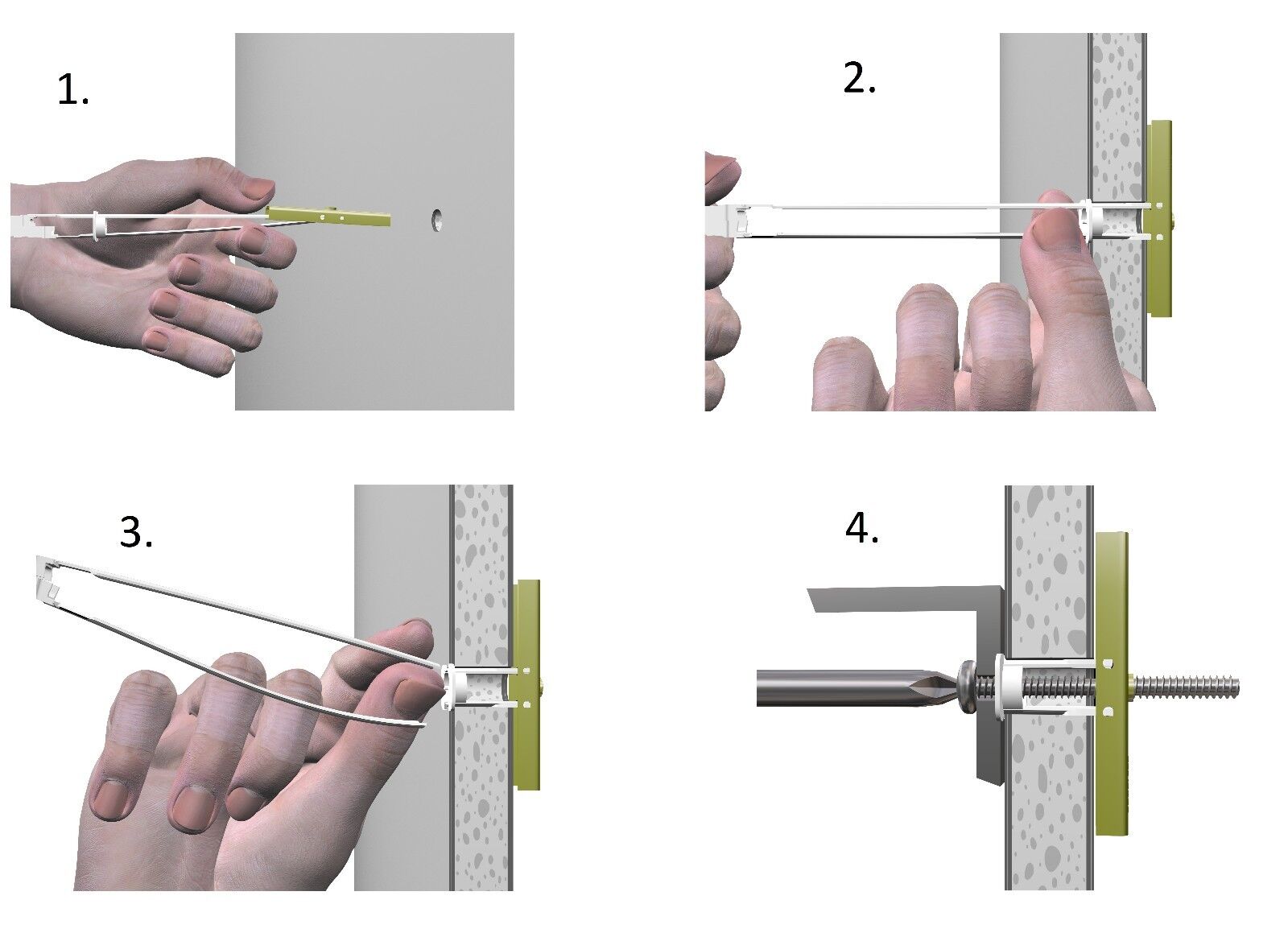 1.

2.

3.

4.