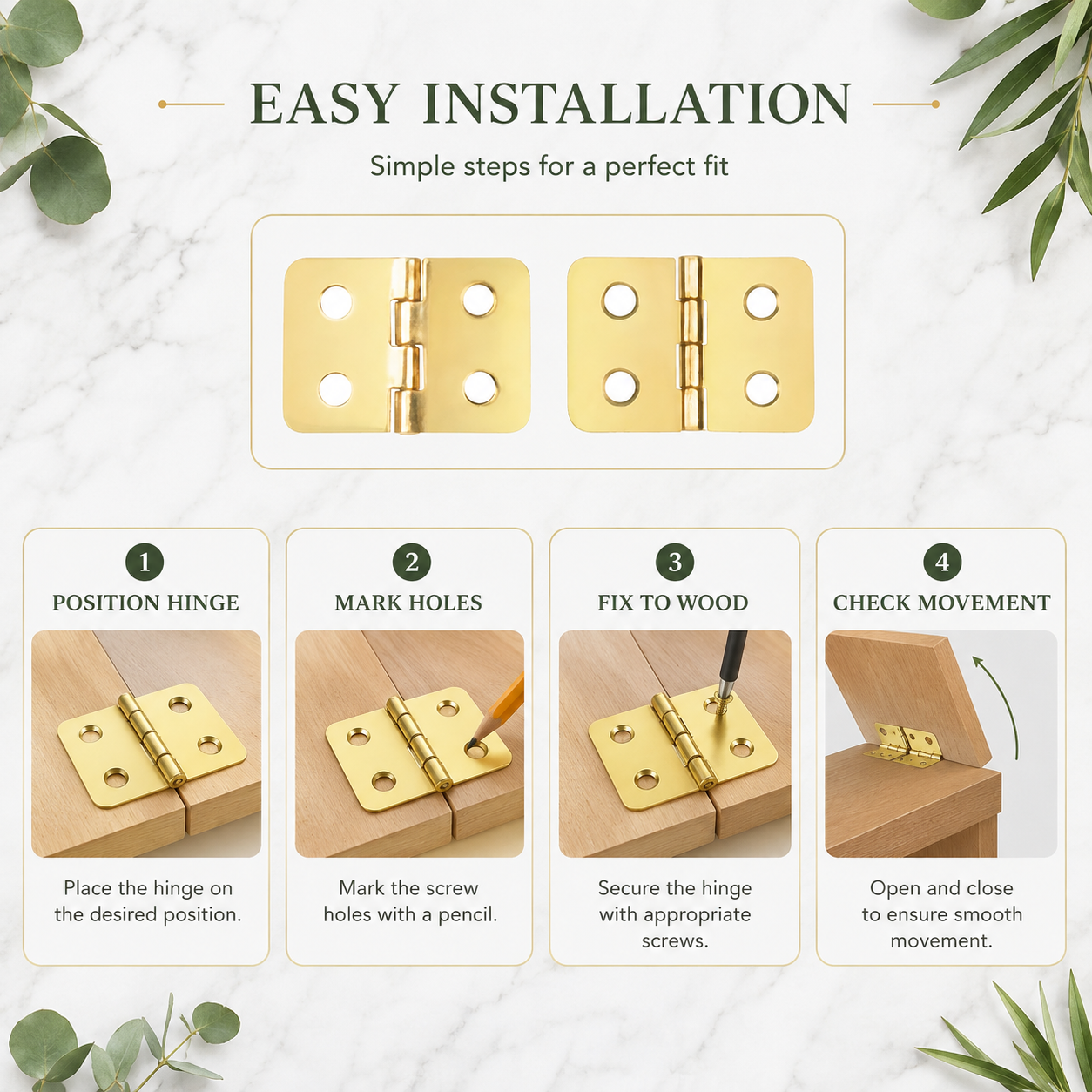 EASY INSTALLATION

Simple steps for a perfect fit

1
POSITION HINGE
Place the hinge on the desired position.

2
MARK HOLES
Mark the screw holes with a pencil.

3
FIX TO WOOD
Secure the hinge with appropriate screws.

4
CHECK MOVEMENT
Open and close to ensure smooth movement.