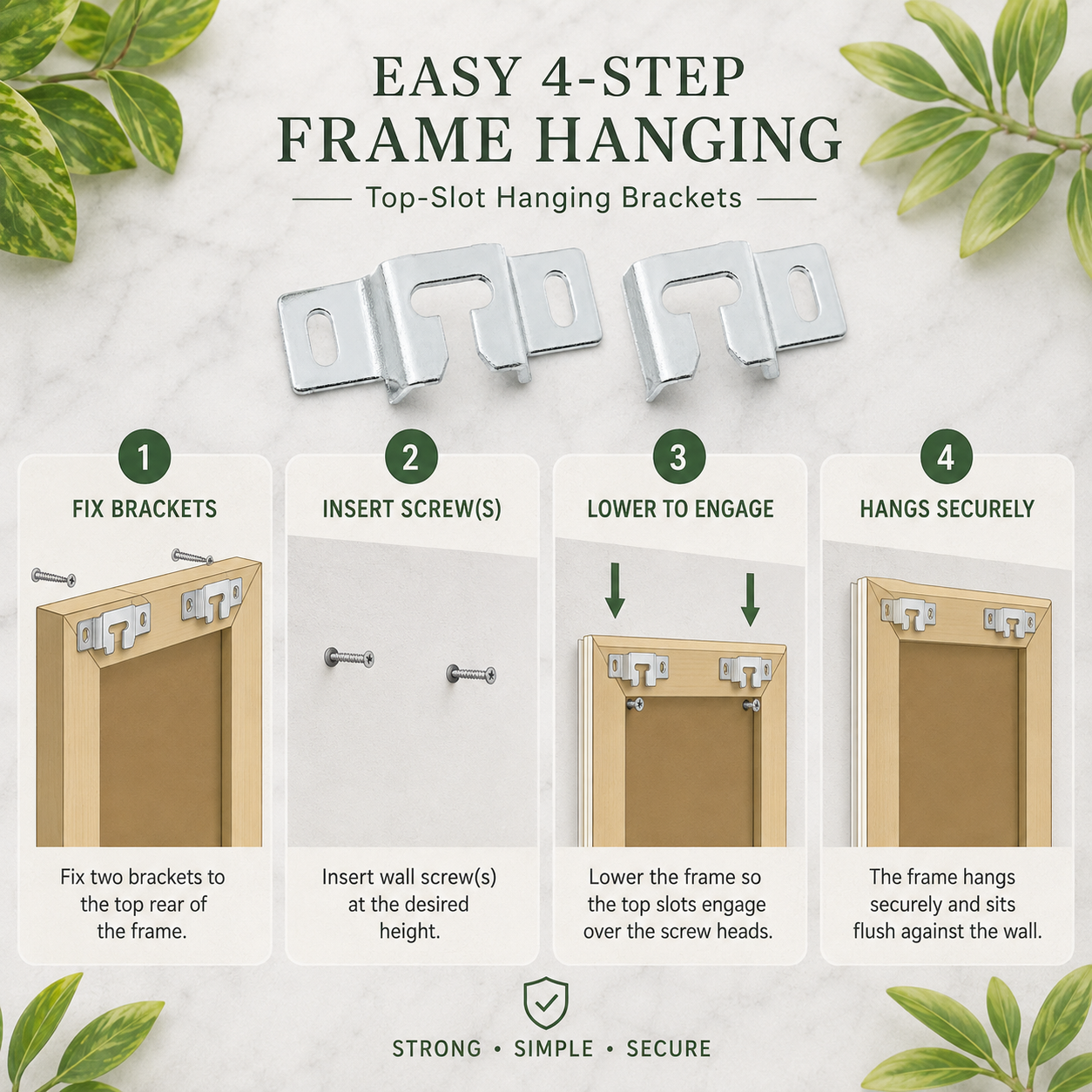 EASY 4-STEP FRAME HANGING

Top-Slot Hanging Brackets

1
FIX BRACKETS
Fix two brackets to the top rear of the frame.

2
INSERT SCREW(S)
Insert wall screw(s) at the desired height.

3
LOWER TO ENGAGE
Lower the frame so the top slots engage over the screw heads.

4
HANGS SECURELY
The frame hangs securely and sits flush against the wall.

STRONG • SIMPLE • SECURE