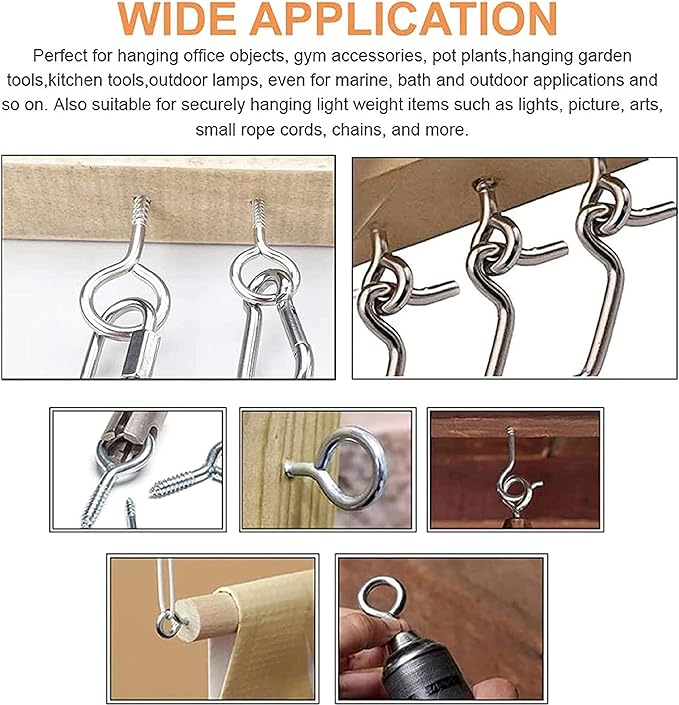 WIDE APPLICATION

Perfect for hanging office objects, gym accessories, pot plants,hanging garden tools,kitchen tools,outdoor lamps, even for marine, bath and outdoor applications and so on. Also suitable for securely hanging light weight items such as lights, picture, arts, small rope cords, chains, and more.