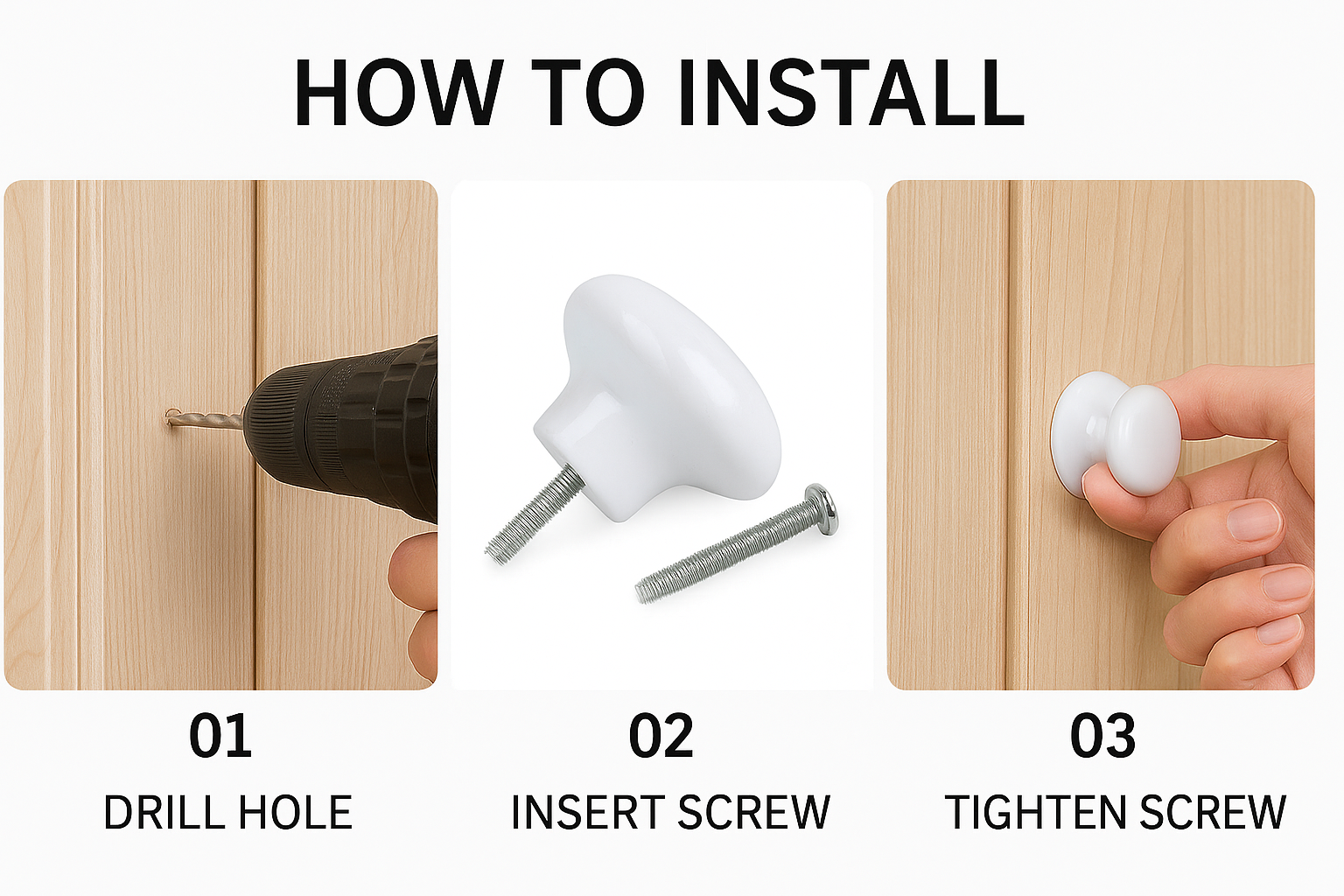 HOW TO INSTALL

01
DRILL HOLE

02
INSERT SCREW

03
TIGHTEN SCREW