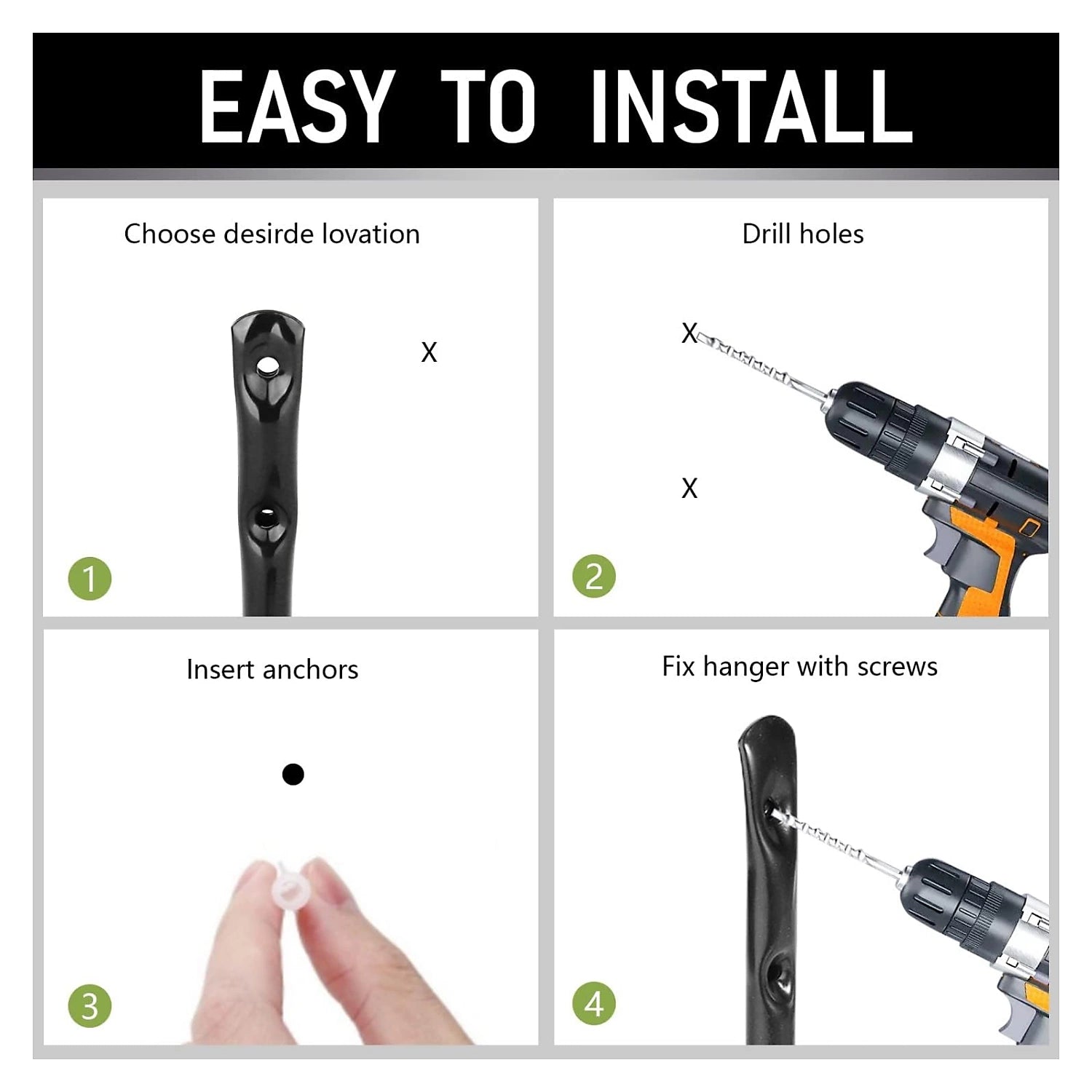 EASY TO INSTALL

Choose desirde lovation

X

1

Drill holes

X

X

2

Insert anchors

3

Fix hanger with screws

4