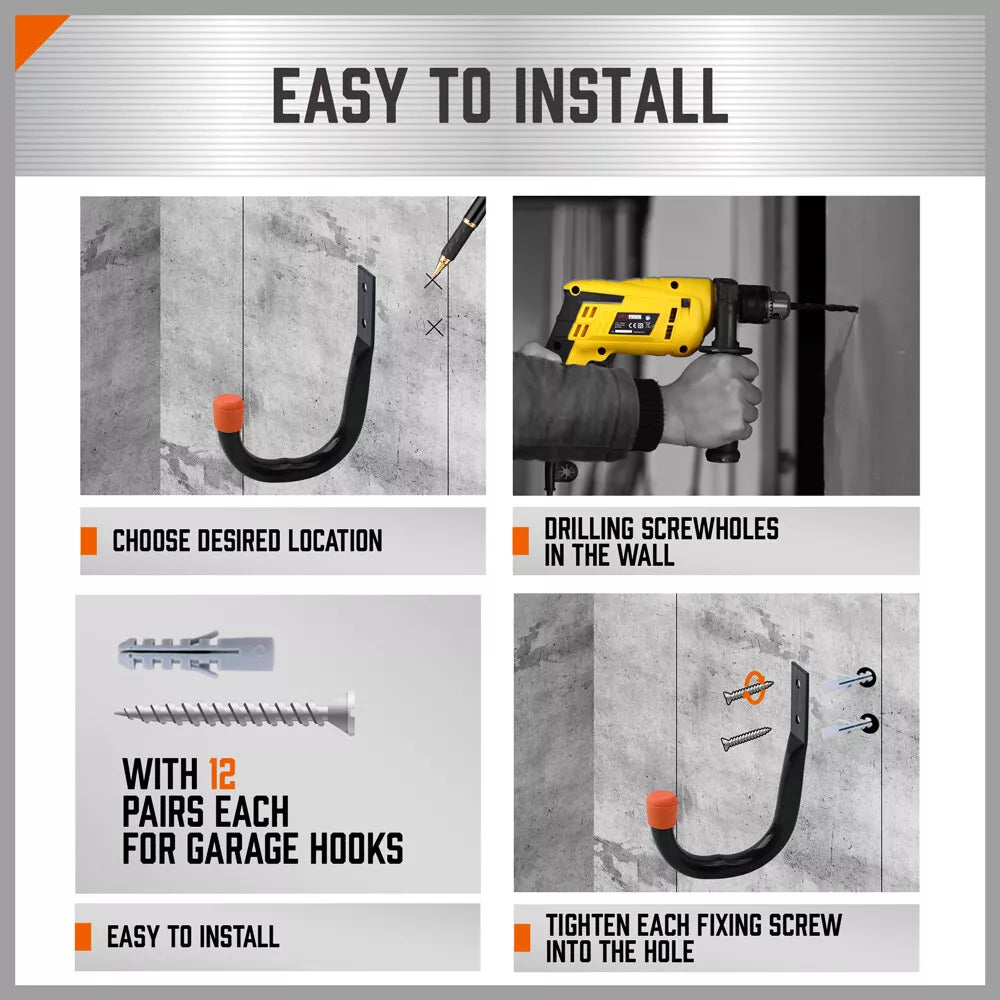 EASY TO INSTALL

CHOOSE DESIRED LOCATION

DRILLING SCREWHOLES IN THE WALL

WITH 12 PAIRS EACH FOR GARAGE HOOKS

EASY TO INSTALL

TIGHTEN EACH FIXING SCREW INTO THE HOLE