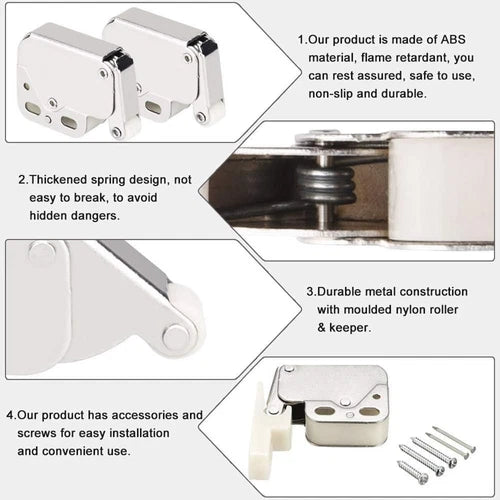 1.Our product is made of ABS material, flame retardant, you can rest assured, safe to use, non-slip and durable.

2.Thickened spring design, not easy to break, to avoid hidden dangers.

3.Durable metal construction with moulded nylon roller & keeper.

4.Our product has accessories and screws for easy installation and convenient use.